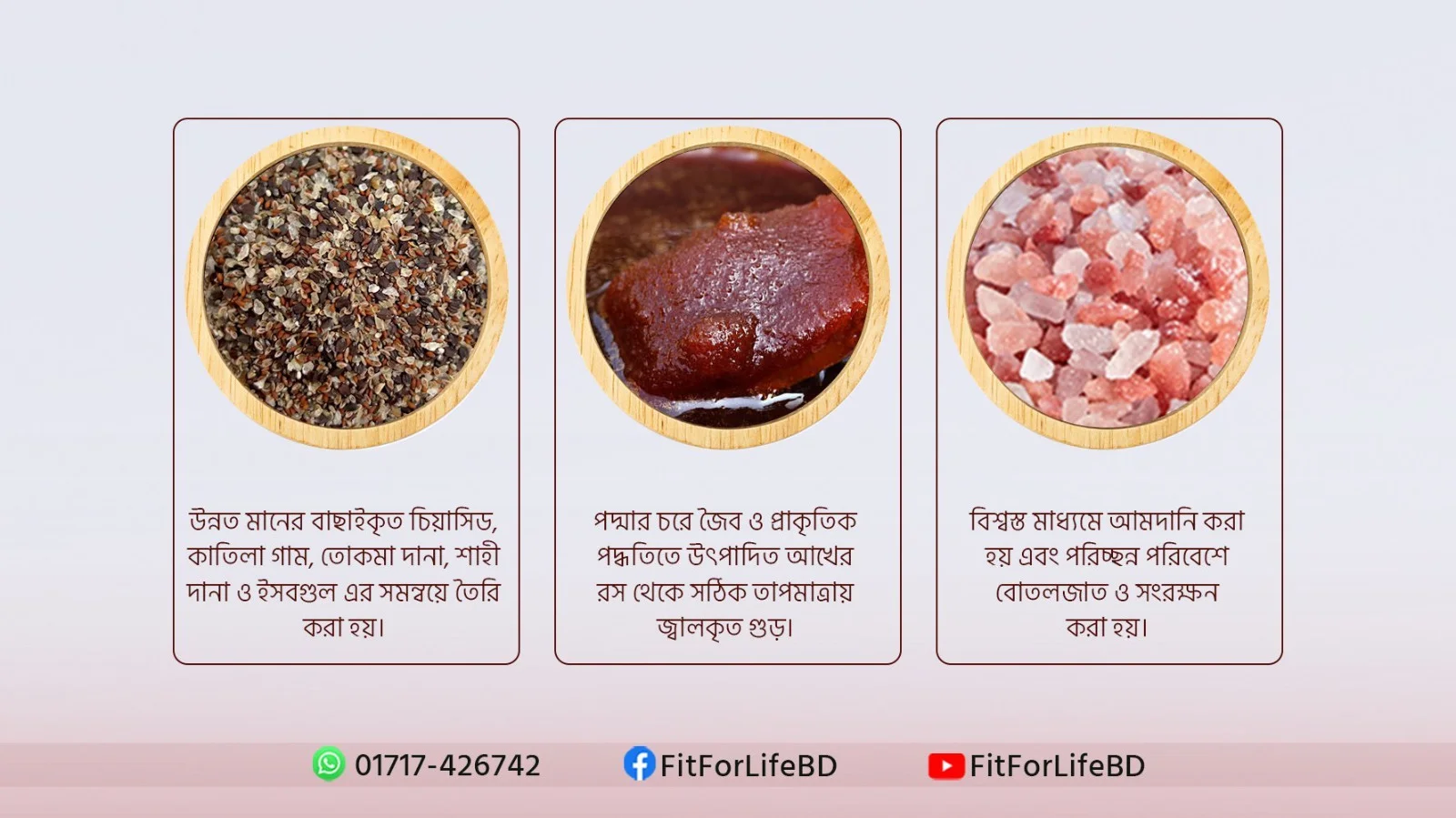 উন্নত মানের বাছাইকৃত চিয়াসিড, কাতিলা গাম, তোকমা দানা, শাহী দানা ও ইসবগুল এর সমন্বয়ে তৈরি করা হয়।

পদ্মার চরে জৈব ও প্রাকৃতিক পদ্ধতিতে উৎপাদিত আখের রস থেকে সঠিক তাপমাত্রায় জ্বালকৃত গুড়।

বিশ্বস্ত মাধ্যমে আমদানি করা হয় এবং পরিচ্ছন্ন পরিবেশে বোতলজাত ও সংরক্ষন করা হয়।

01717-426742

FitForLifeBD

FitForLifeBD